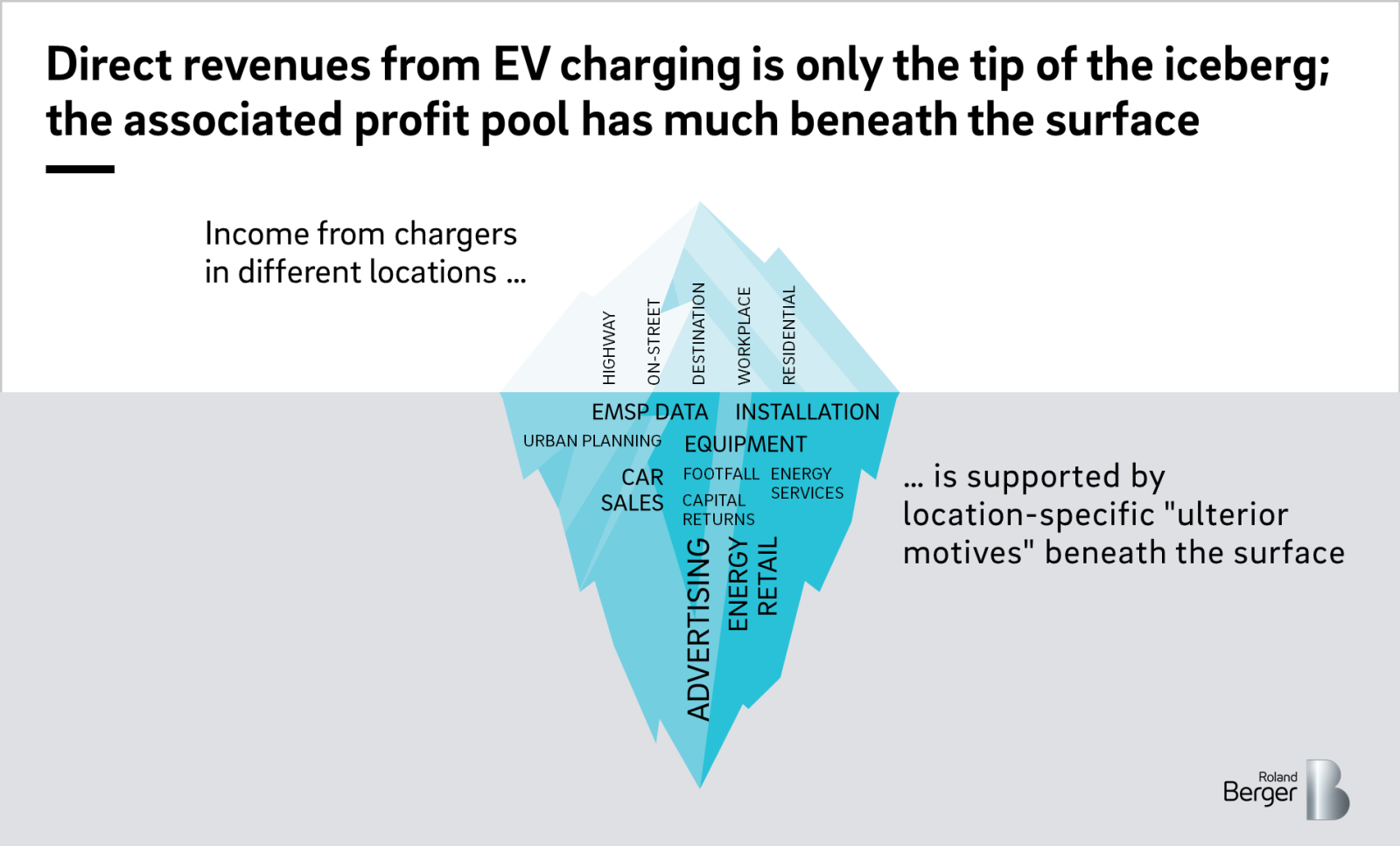 Direct revenues from EV charging is only the tip of the iceberg; the associated profit pool has much beneath the surface

Income from chargers in different locations ...

HIGHWAY
ON-STREET
DESTINATION
WORKPLACE
RESIDENTIAL

EMSP DATA
INSTALLATION
URBAN PLANNING
EQUIPMENT
CAR SALES
FOOTFALL
ENERGY SERVICES
CAPITAL RETURNS
ADVERTISING
ENERGY
RETAIL

... is supported by location-specific "ulterior motives" beneath the surface

Roland Berger