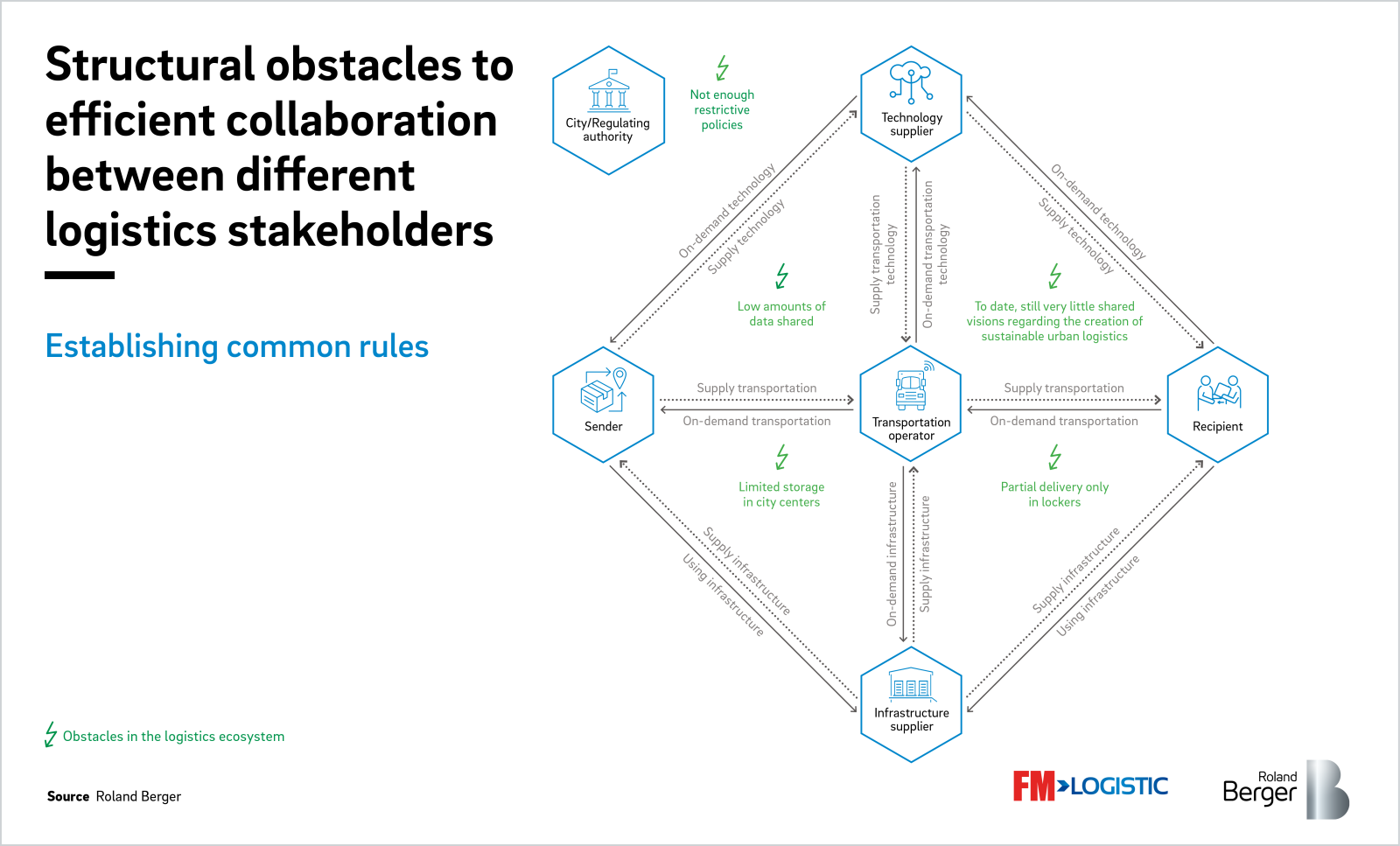 Structural obstacles to efficient collaboration between different logistics stakeholders

Establishing common rules

City/Regulating authority

Not enough restrictive policies

Technology supplier

On-demand technology

Supply technology

Supply transportation technology

On-demand transportation technology

On-demand technology

Supply technology

Low amounts of data shared

To date, still very little shared visions regarding the creation of sustainable urban logistics

Sender

Supply transportation

On-demand transportation

Transportation operator

Supply transportation

On-demand transportation

Recipient

Limited storage in city centers

Partial delivery only in lockers

Supply infrastructure

Using infrastructure

On-demand infrastructure

Supply infrastructure

Supply infrastructure

Using infrastructure

Infrastructure supplier

Obstacles in the logistics ecosystem

Source Roland Berger

FM LOGISTIC

Roland Berger