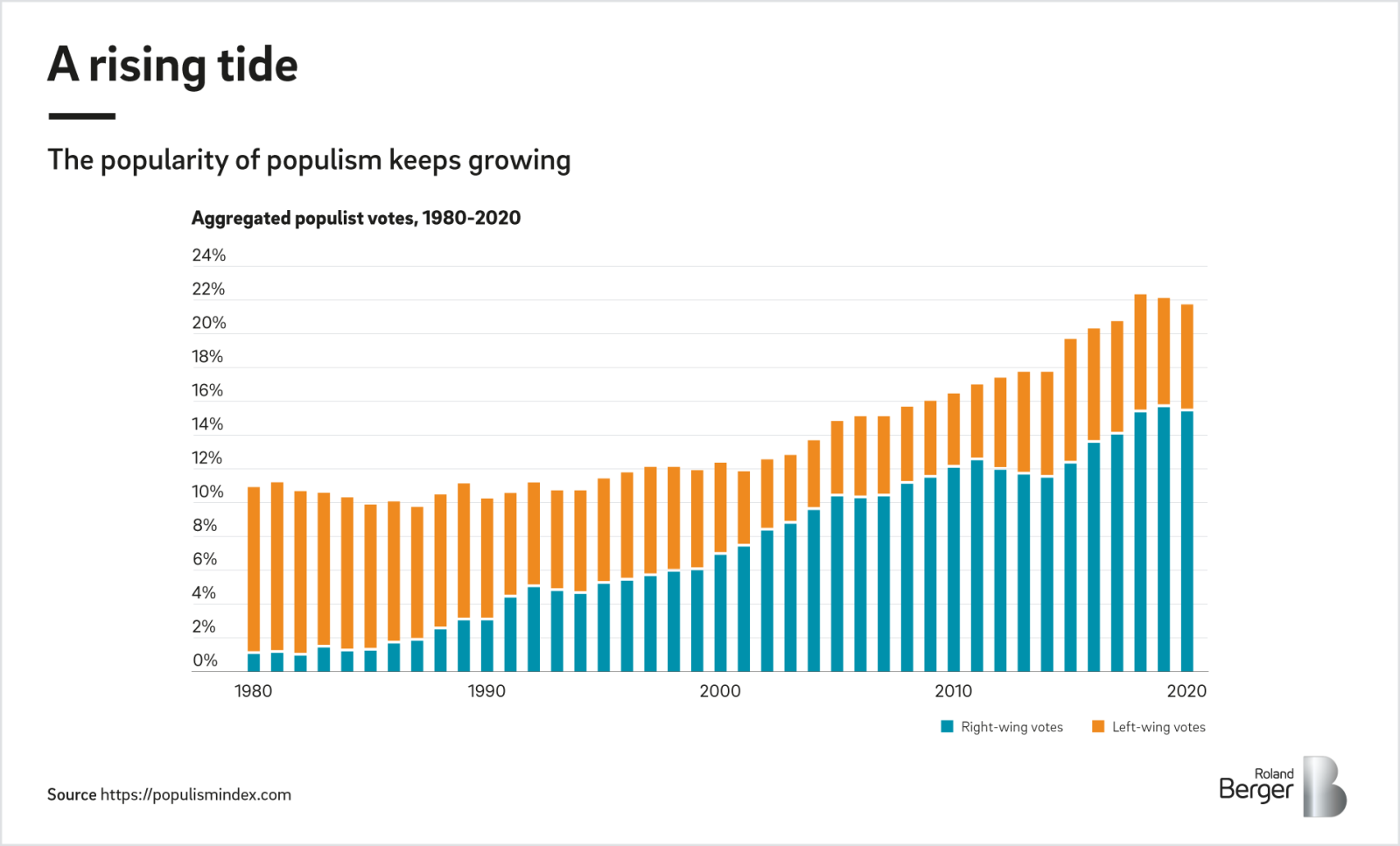 A rising tide

The popularity of populism keeps growing

Aggregated populist votes, 1980-2020

24%
22%
20%
18%
16%
14%
12%
10%
8%
6%
4%
2%
0%

1980
1990
2000
2010
2020

Right-wing votes
Left-wing votes

Source https://populismindex.com

Roland Berger