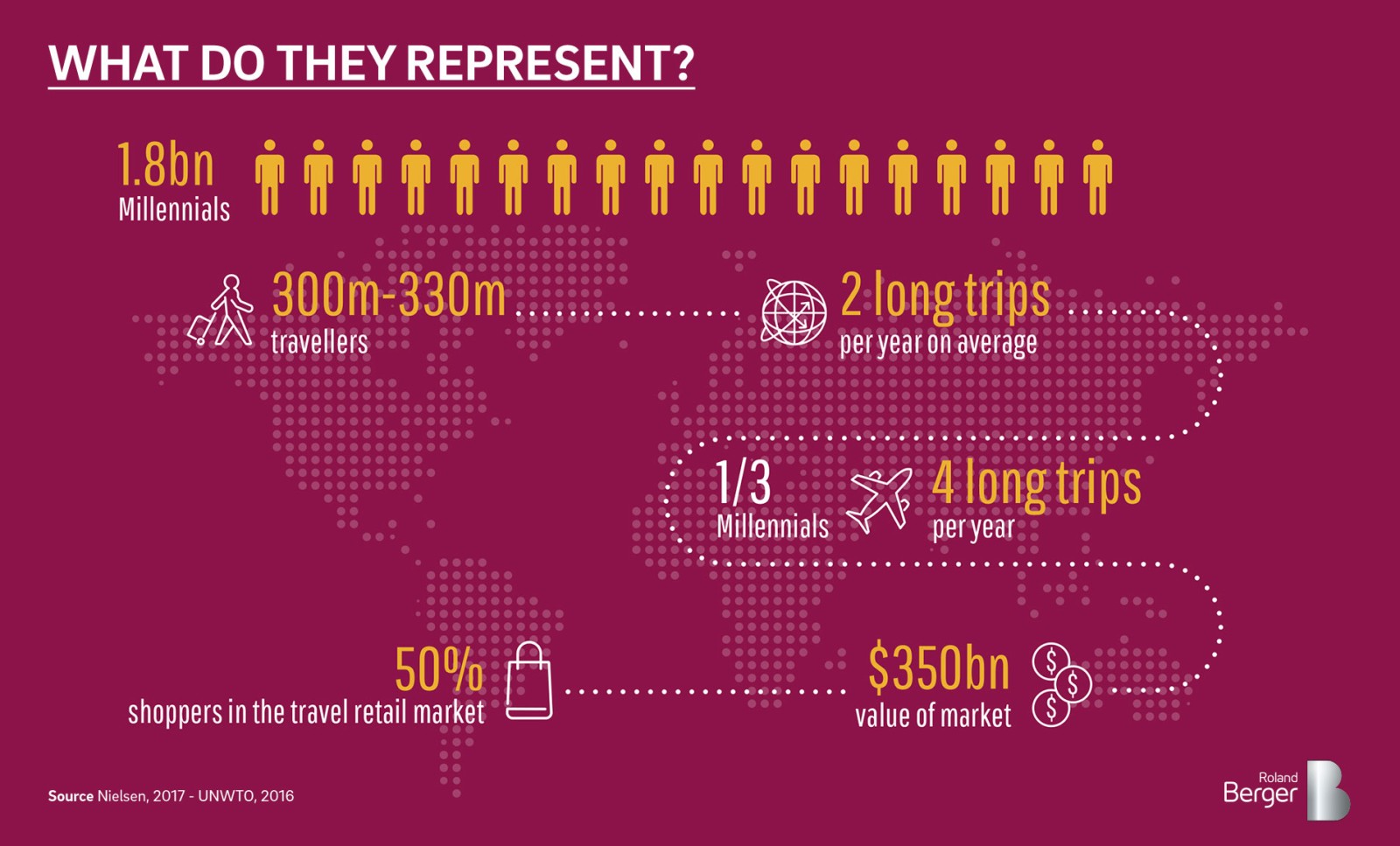 WHAT DO THEY REPRESENT?

1.8bn
Millennials

300m-330m
travellers

2 long trips
per year on average

1/3
Millennials

4 long trips
per year

50%
shoppers in the travel retail market

$350bn
value of market

Source Nielsen, 2017 - UNWTO, 2016

Roland
Berger